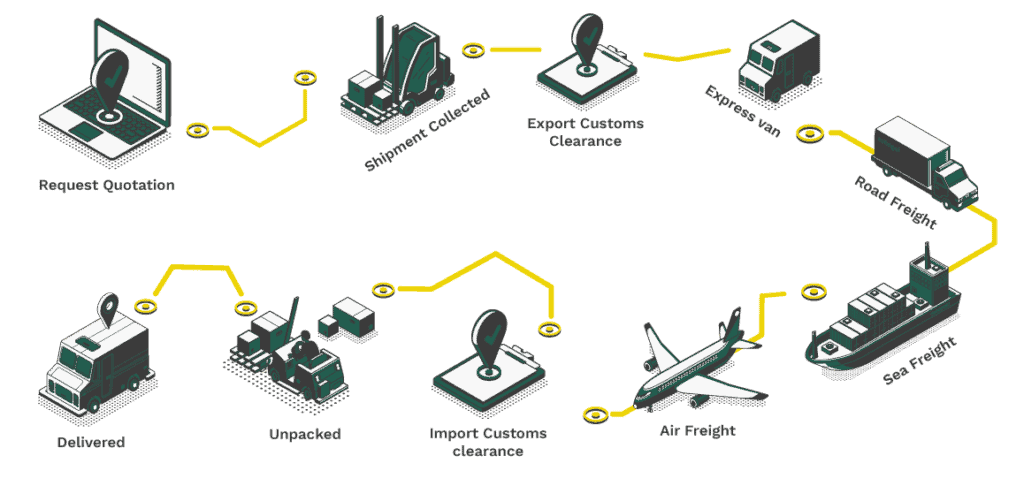 Request Quotation

Shipment Collected

Export Customs Clearance

Express van

Road Freight

Sea Freight

Air Freight

Import Customs clearance

Unpacked

Delivered